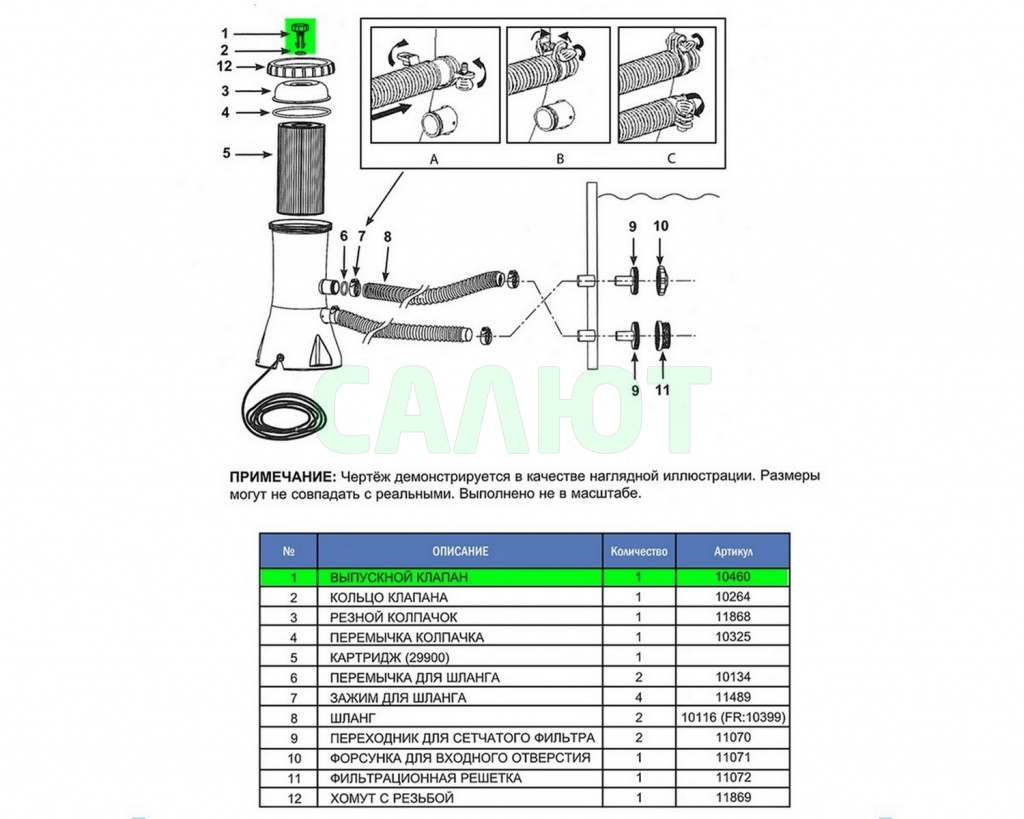 1
2
12
3
4
5

A B C

6 7 8

9 10

9 11

САЛЮТ

**ПРИМЕЧАНИЕ:** Чертёж демонстрируется в качестве наглядной иллюстрации. Размеры могут не совпадать с реальными. Выполнено не в масштабе.

| № | ОПИСАНИЕ | Количество | Артикул |
|---|---|---|---|
| 1 | ВЫПУСКНОЙ КЛАПАН | 1 | 10460 |
| 2 | КОЛЬЦО КЛАПАНА | 1 | 10264 |
| 3 | РЕЗНОЙ КОЛПАЧОК | 1 | 11868 |
| 4 | ПЕРЕМЫЧКА КОЛПАЧКА | 1 | 10325 |
| 5 | КАРТРИДЖ (29900) | 1 | |
| 6 | ПЕРЕМЫЧКА ДЛЯ ШЛАНГА | 2 | 10134 |
| 7 | ЗАЖИМ ДЛЯ ШЛАНГА | 4 | 11489 |
| 8 | ШЛАНГ | 2 | 10116 (FR:10399) |
| 9 | ПЕРЕХОДНИК ДЛЯ СЕТЧАТОГО ФИЛЬТРА | 2 | 11070 |
| 10 | ФОРСУНКА ДЛЯ ВХОДНОГО ОТВЕРСТИЯ | 1 | 11071 |
| 11 | ФИЛЬТРАЦИОННАЯ РЕШЕТКА | 1 | 11072 |
| 12 | ХОМУТ С РЕЗЬБОЙ | 1 | 11869 |